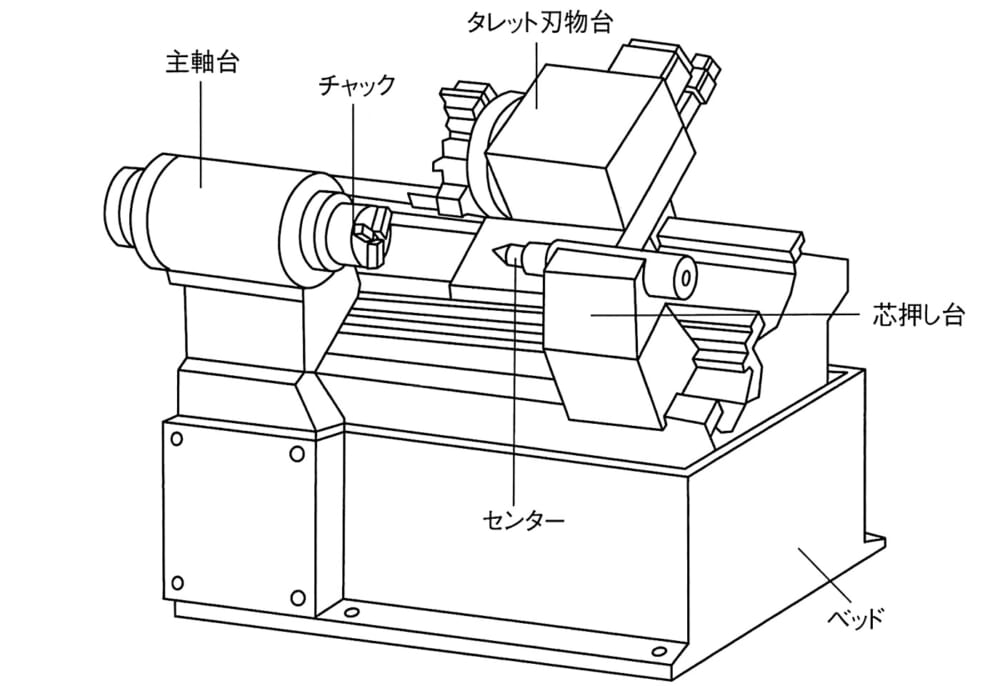 タレット刃物台
主軸台
チャック
芯押し台
センター
ベッド