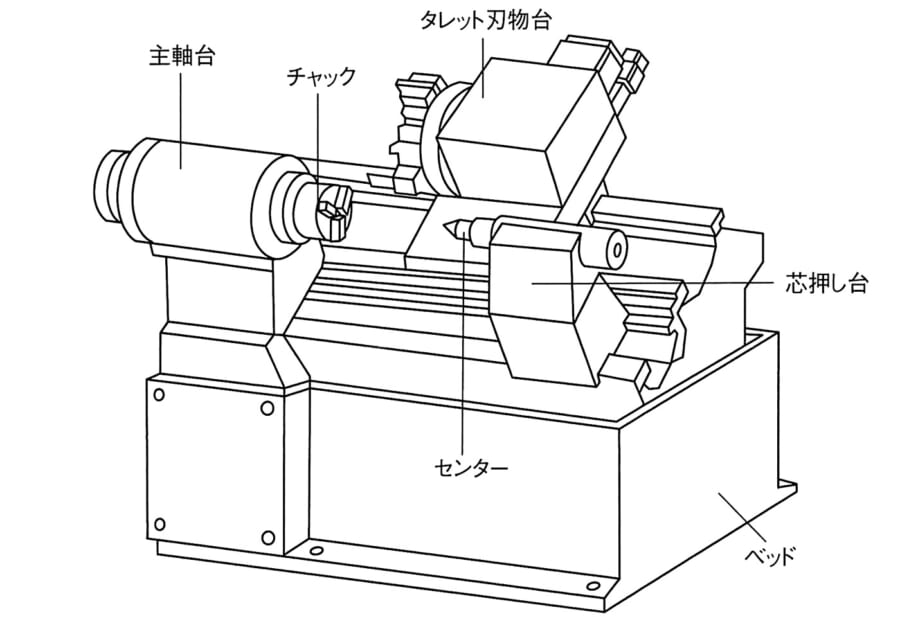 タレット刃物台

主軸台

チャック

芯押し台

センター

ベッド