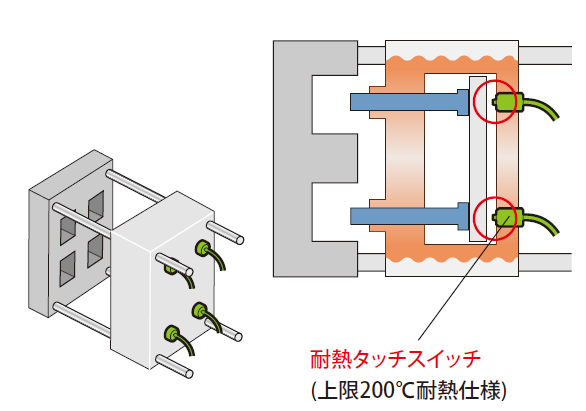 耐熱タッチスイッチ
(上限200℃耐熱仕様)