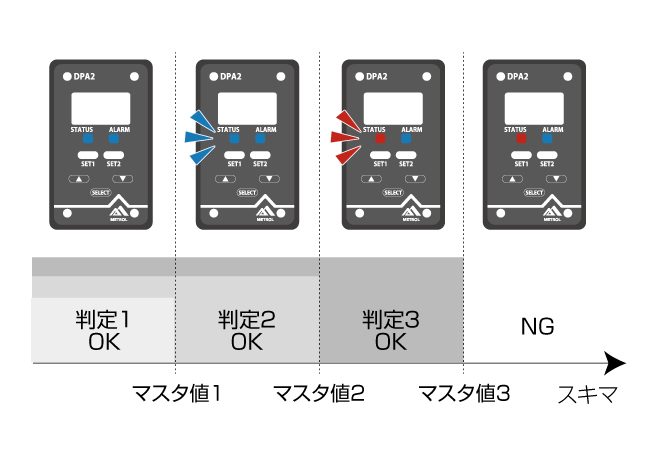 DPA2
STATUS ALARM
SET1 SET2
SELECT
METROL

DPA2
STATUS ALARM
SET1 SET2
SELECT
METROL

DPA2
STATUS ALARM
SET1 SET2
SELECT
METROL

DPA2
STATUS ALARM
SET1 SET2
SELECT
METROL

判定1
OK

判定2
OK

判定3
OK

NG

マスタ値1

マスタ値2

マスタ値3

スキマ